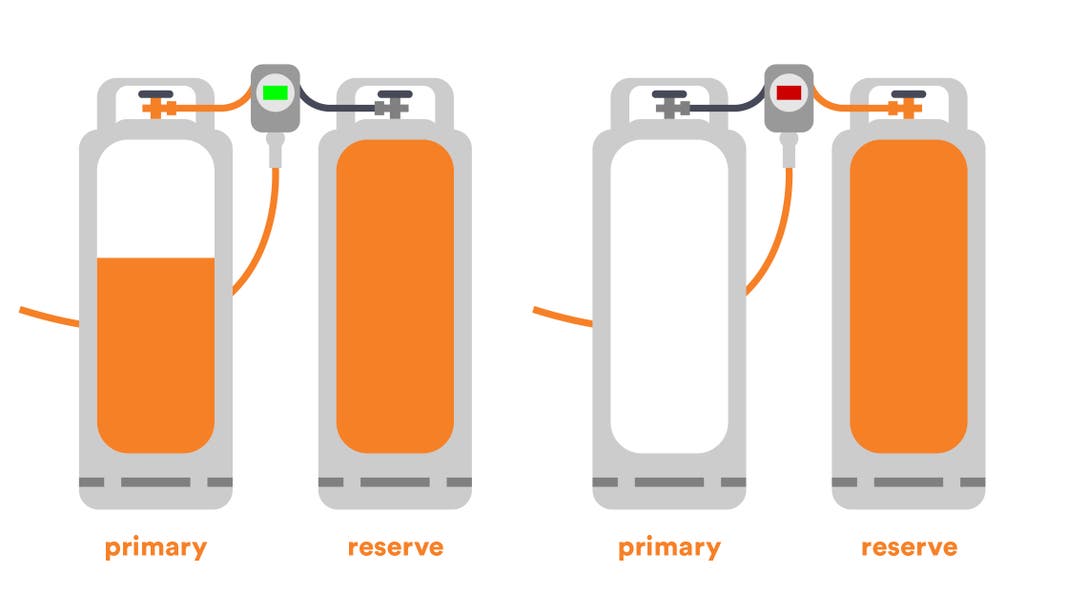 primary reserve primary reserve